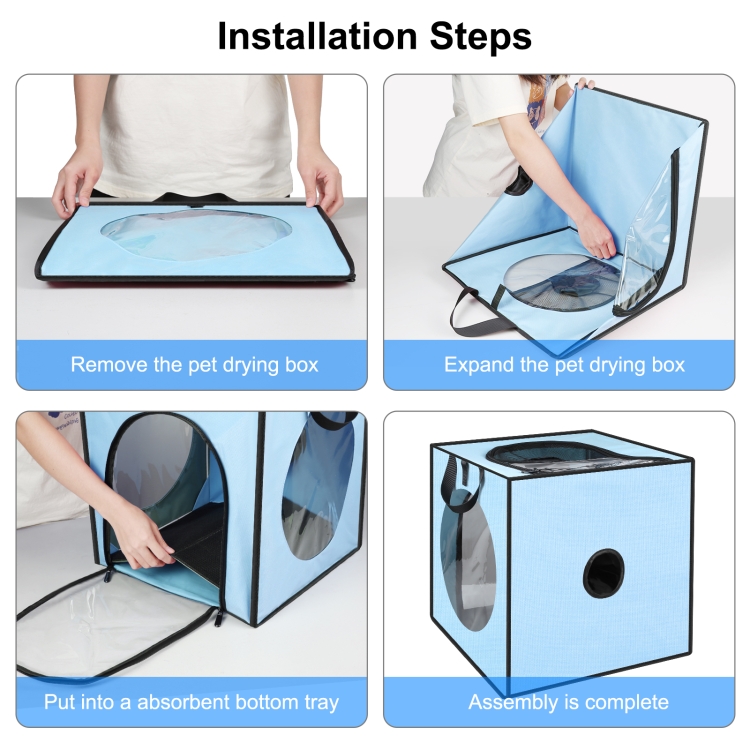 Installation Steps

Remove the pet drying box

Expand the pet drying box

Put into a absorbent bottom tray

Assembly is complete