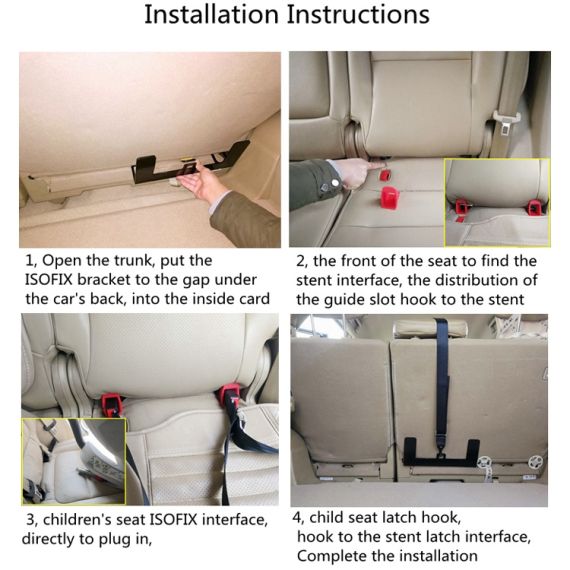 Installation Instructions

1, Open the trunk, put the ISOFIX bracket to the gap under the car's back, into the inside card

2, the front of the seat to find the stent interface, the distribution of the guide slot hook to the stent

3, children's seat ISOFIX interface, directly to plug in,

4, child seat latch hook, hook to the stent latch interface, Complete the installation